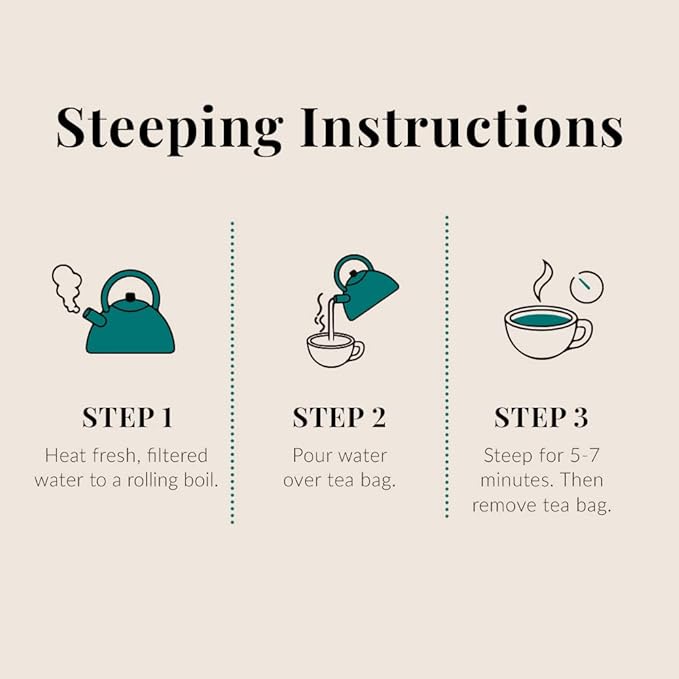 Steeping Instructions

STEP 1
Heat fresh, filtered water to a rolling boil.

STEP 2
Pour water over tea bag.

STEP 3
Steep for 5-7 minutes. Then remove tea bag.