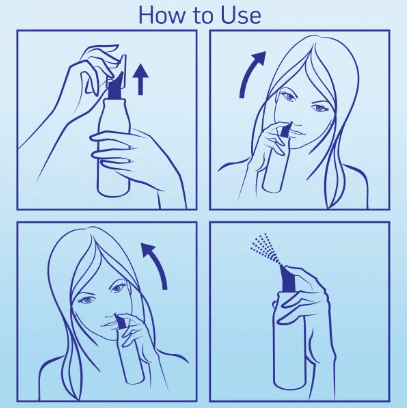 How to Use