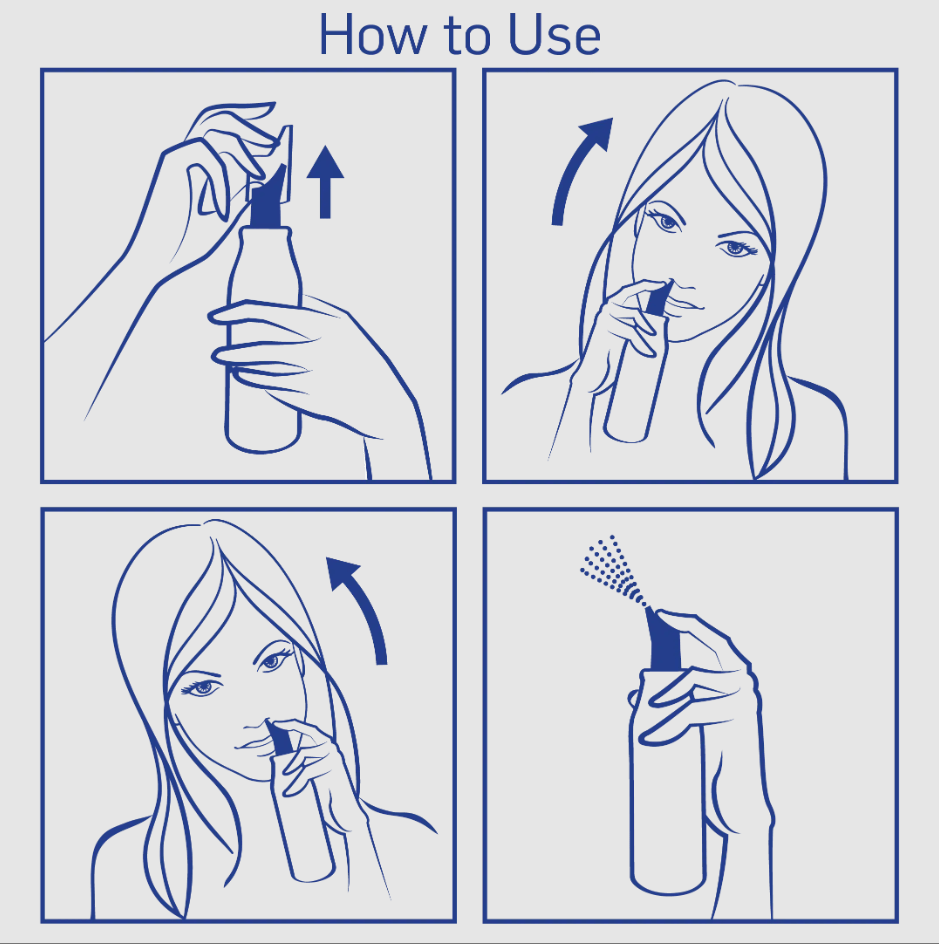 How to Use